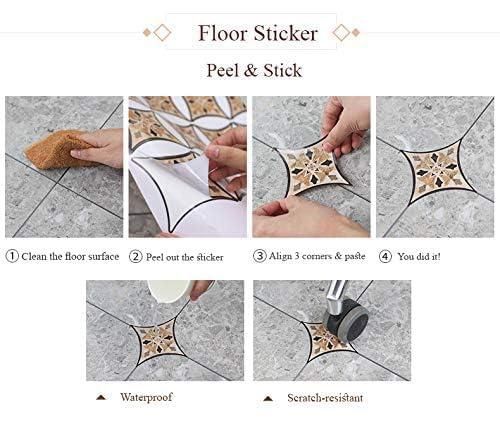 Floor Sticker

Peel & Stick

① Clean the floor surface ② Peel out the sticker ③ Align 3 corners & paste ④ You did it!

▲ Waterproof ▲ Scratch-resistant